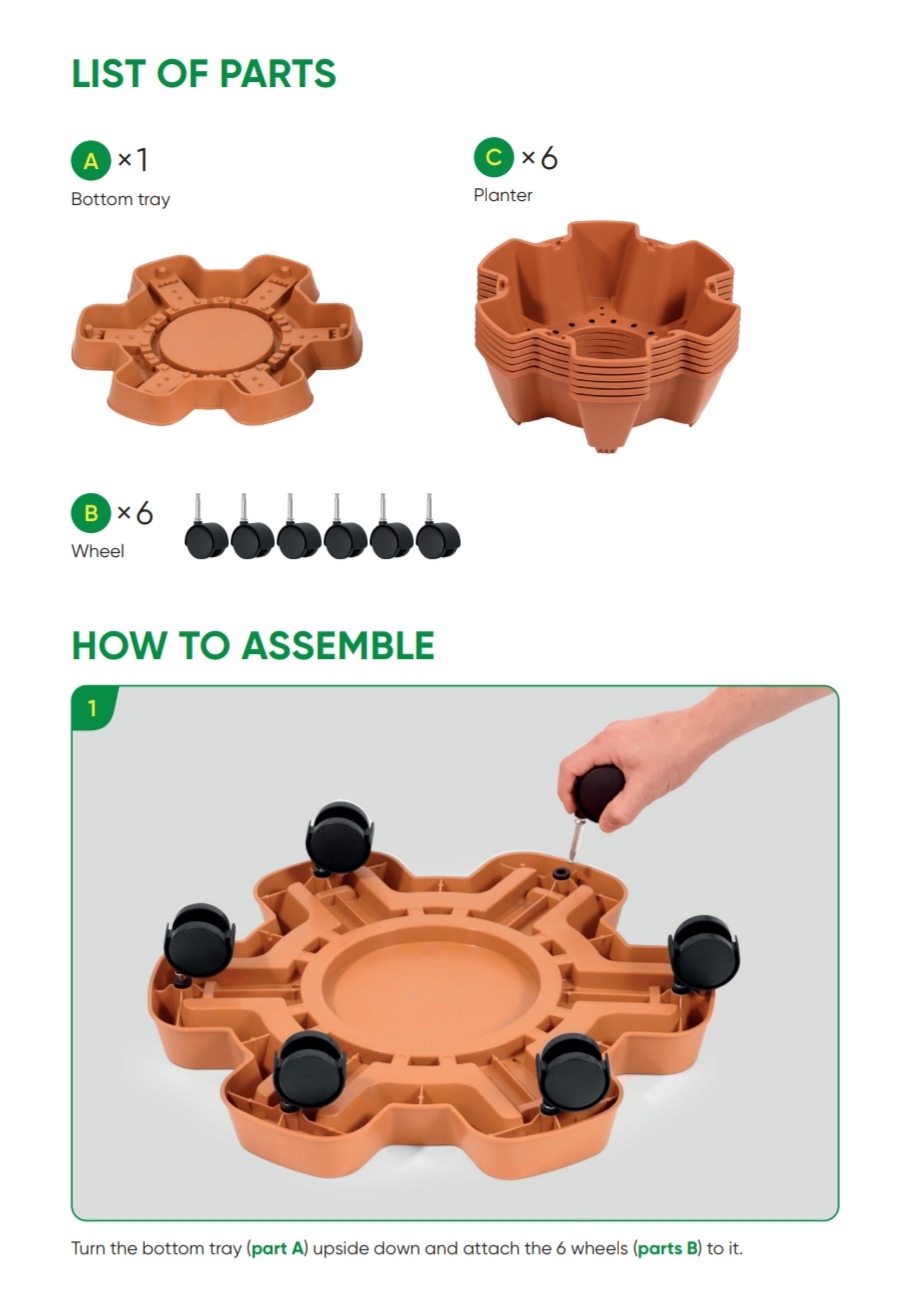 LIST OF PARTS

A ×1
Bottom tray

C ×6
Planter

B ×6
Wheel

HOW TO ASSEMBLE

1

Turn the bottom tray (part A) upside down and attach the 6 wheels (parts B) to it.